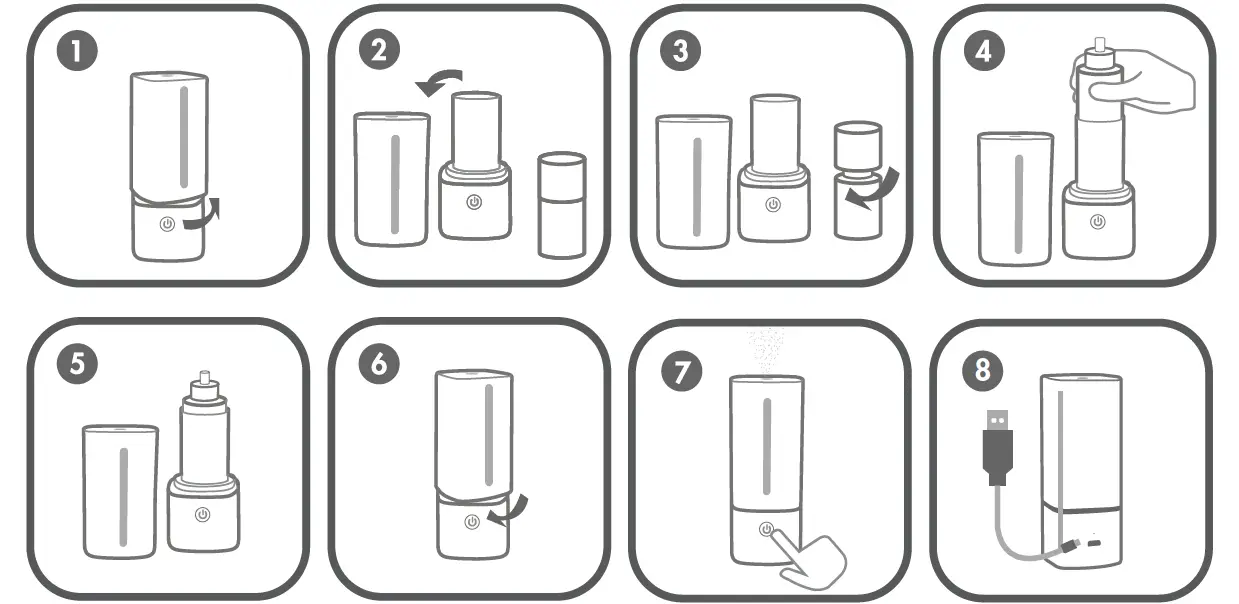 1

2

3

4

5

6

7

8