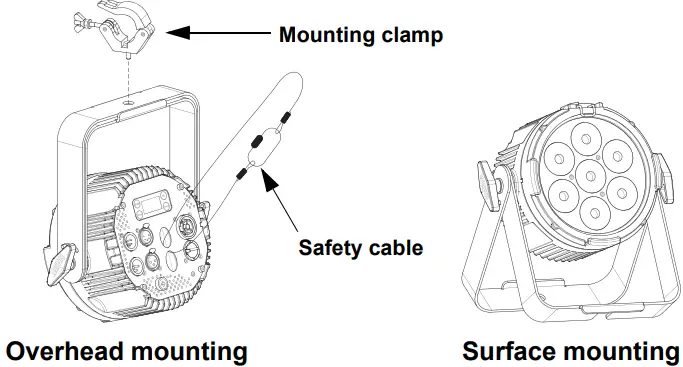 Mounting clamp

Safety cable

Overhead mounting

Surface mounting