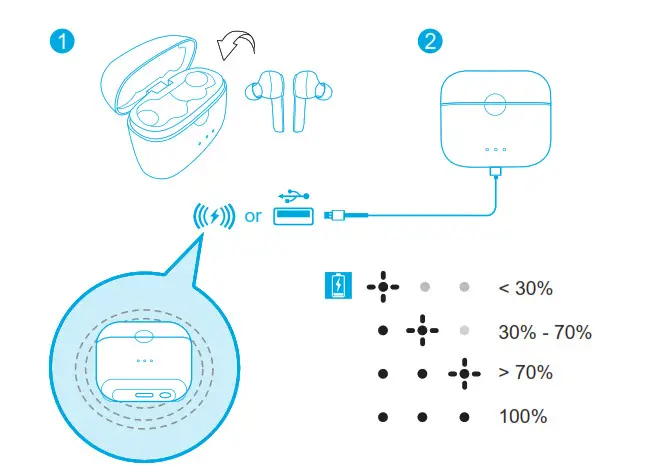 1

2

or

< 30%

30% - 70%

> 70%

100%