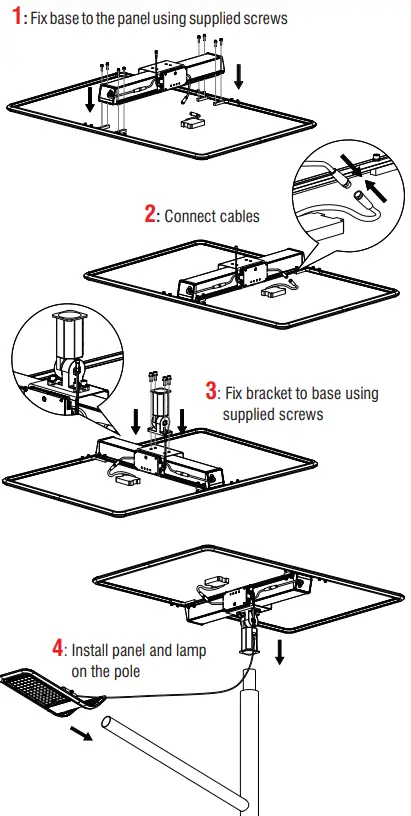 1: Fix base to the panel using supplied screws

2: Connect cables

3: Fix bracket to base using supplied screws

4: Install panel and lamp on the pole