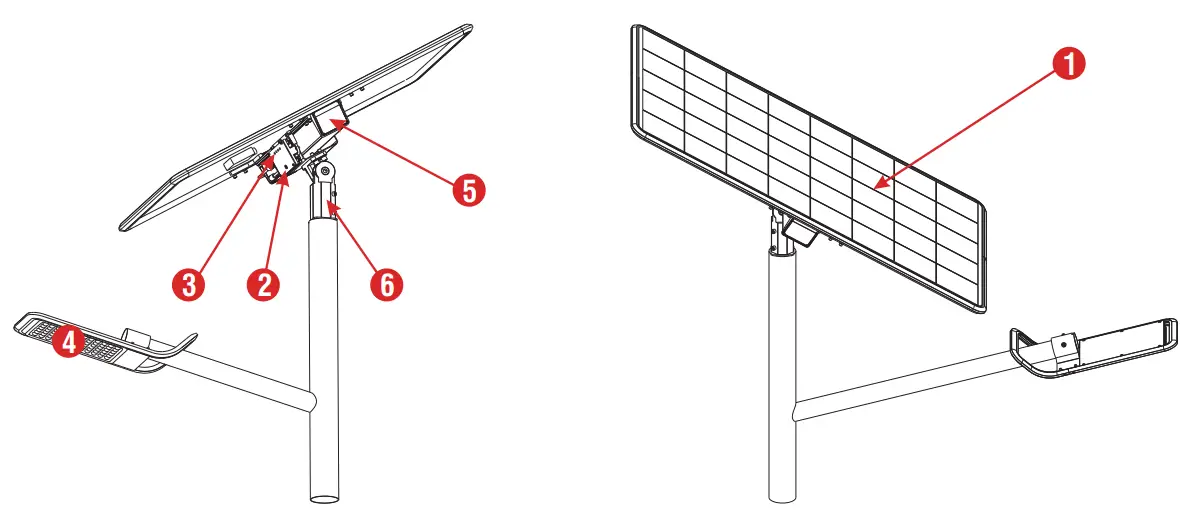 5
3
2
6
4
1