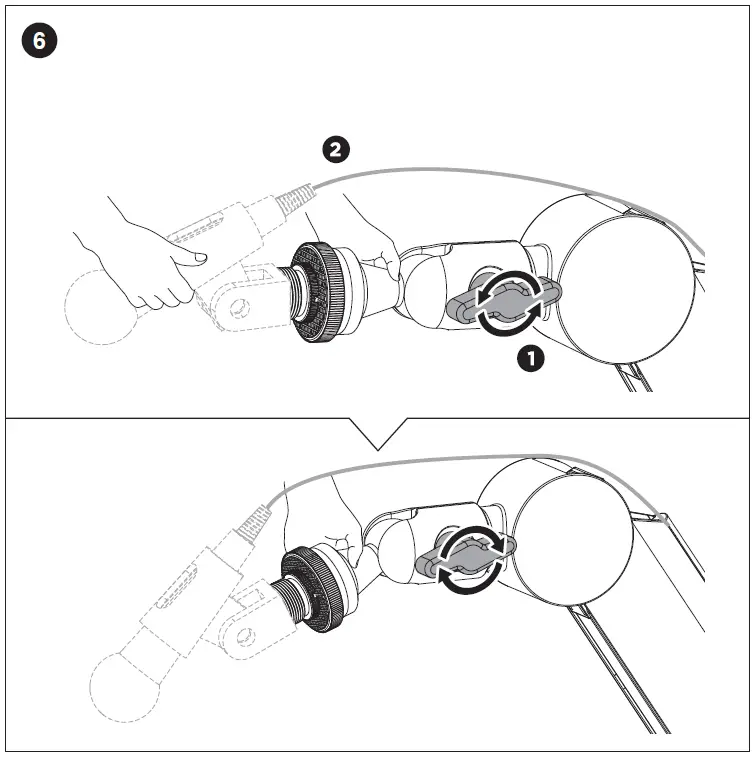 6
2
1