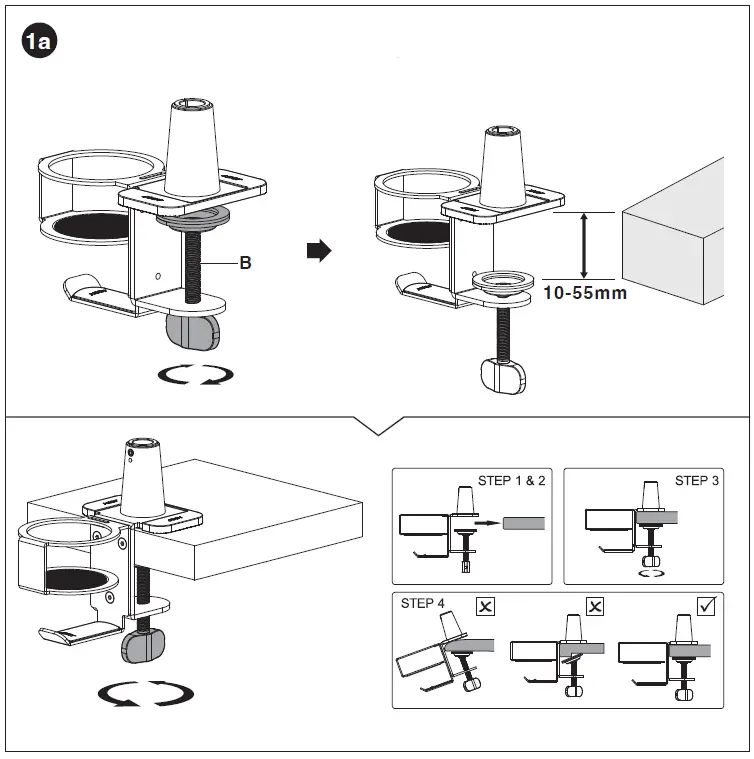 1a

B

10-55mm

STEP 1 & 2

STEP 3

STEP 4