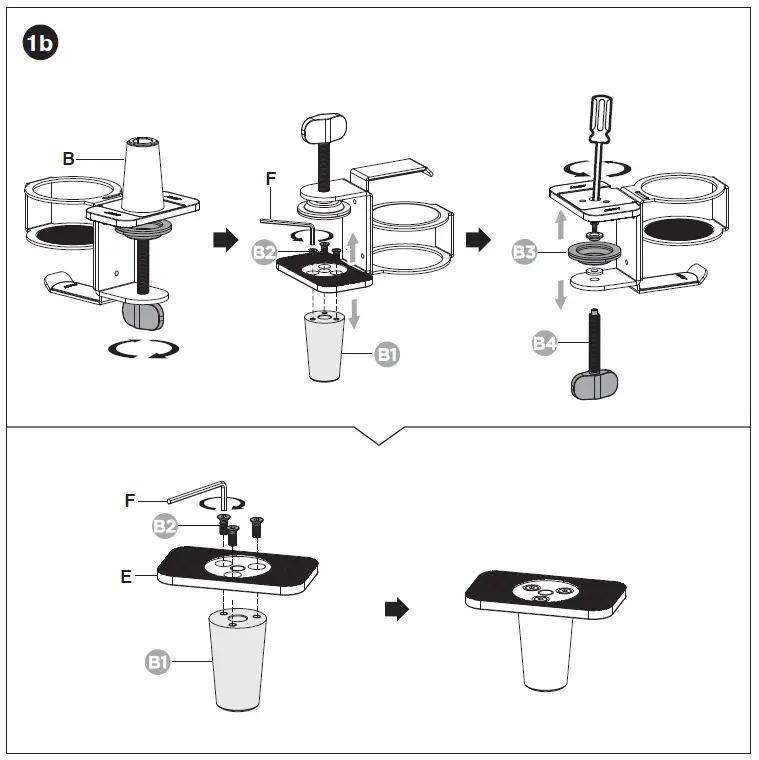 1b

B

F

B2

B1

B3

B4

F

B2

E

B1