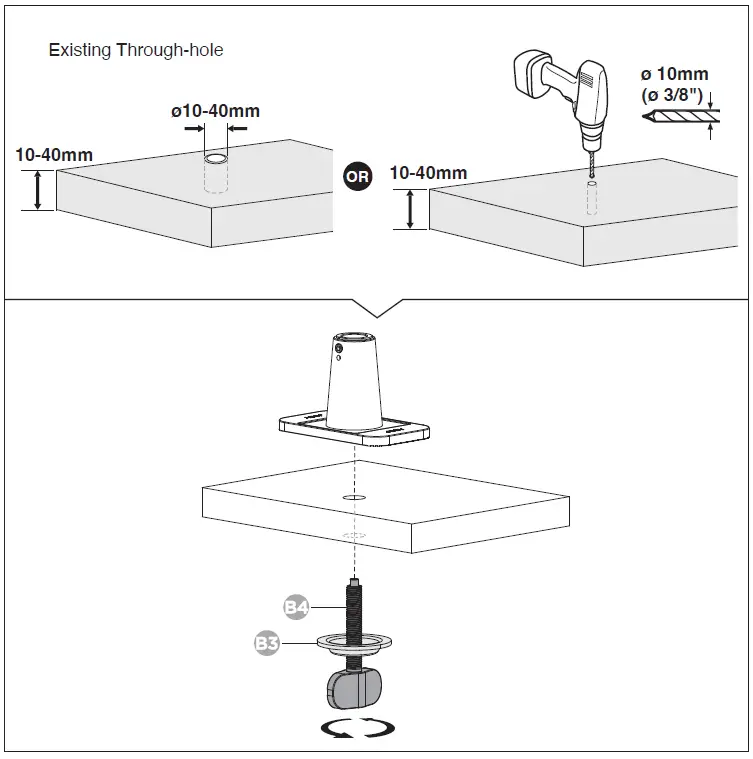 Existing Through-hole

ø10-40mm

10-40mm

OR

ø 10mm
(ø 3/8")

10-40mm

B4

B3