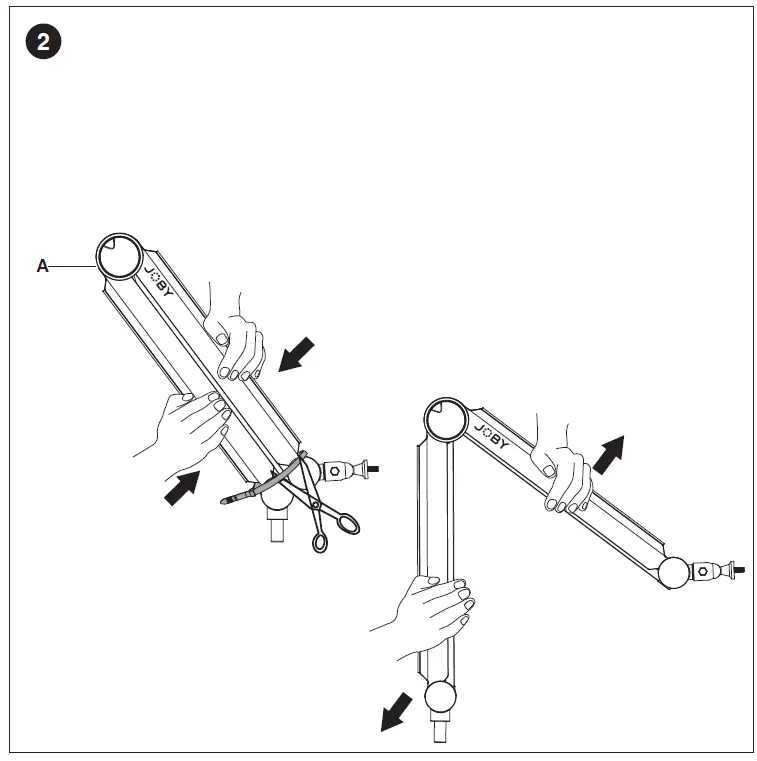 2

A

JOBY

JOBY