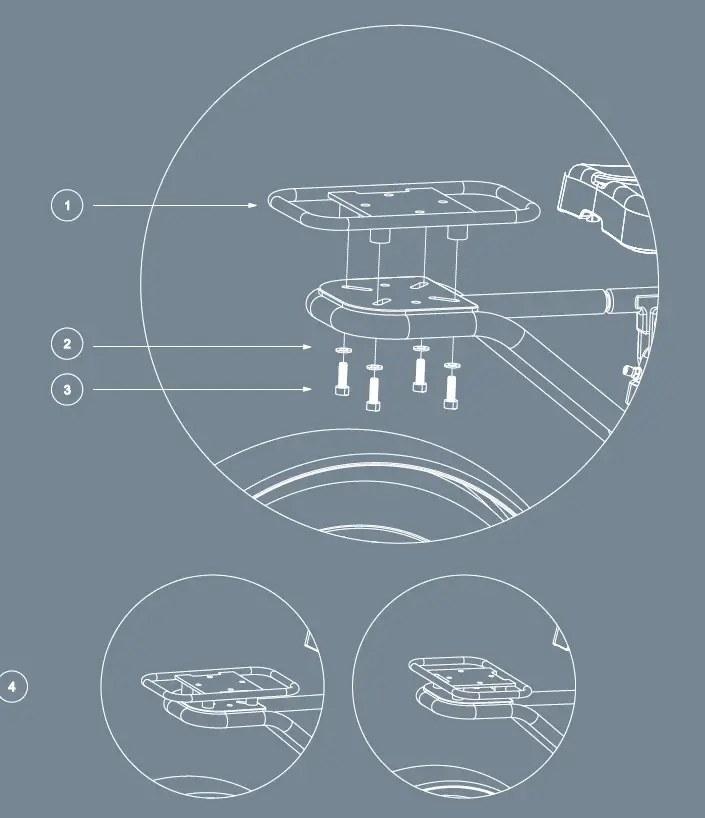 1

2

3

4