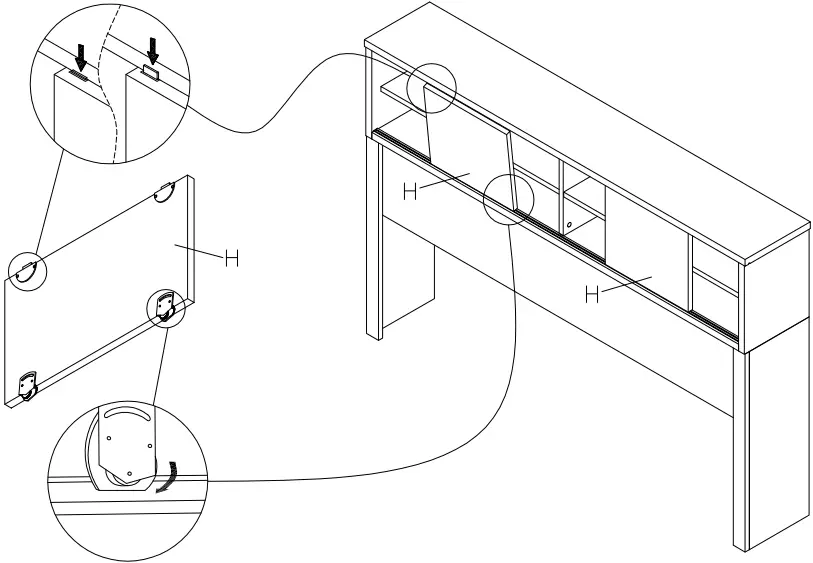 H
H
H