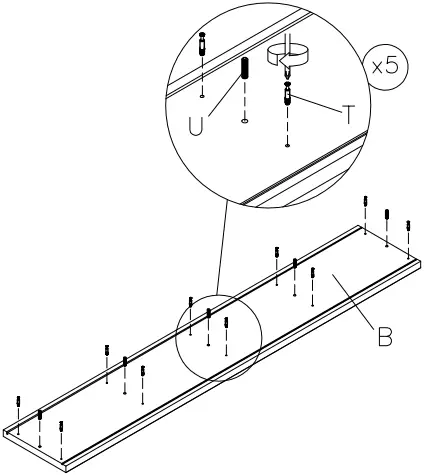 x5
U
T
B