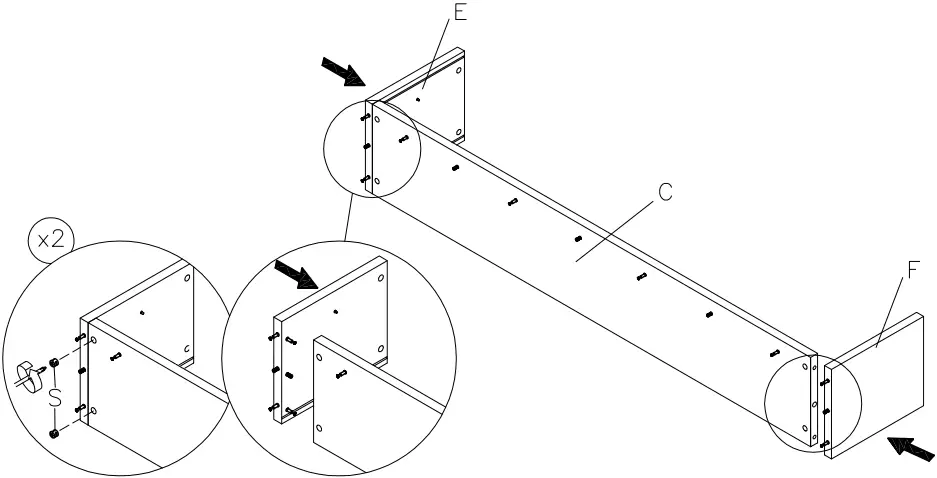 E

C

F

x2

S