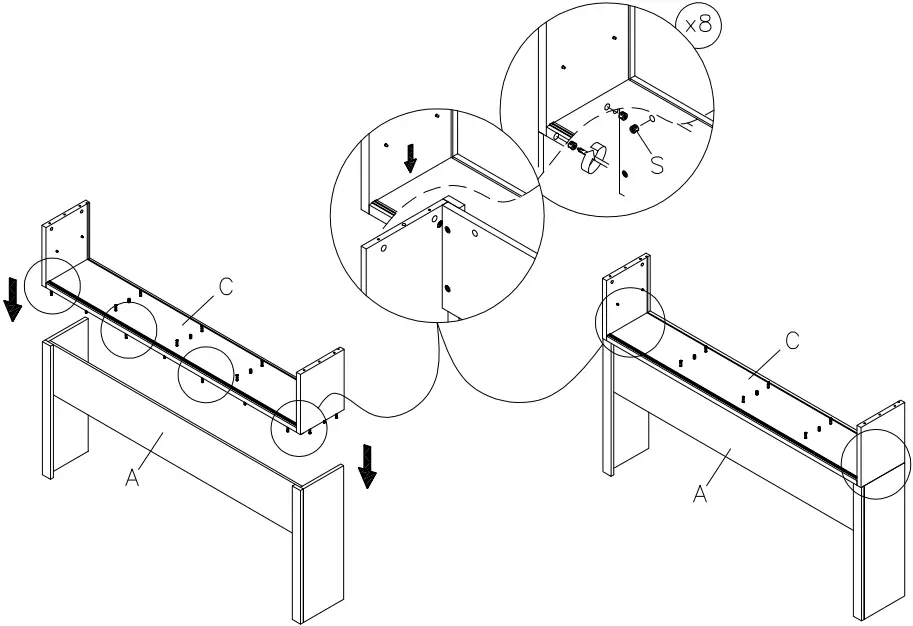 x8

S

C

A

C

A