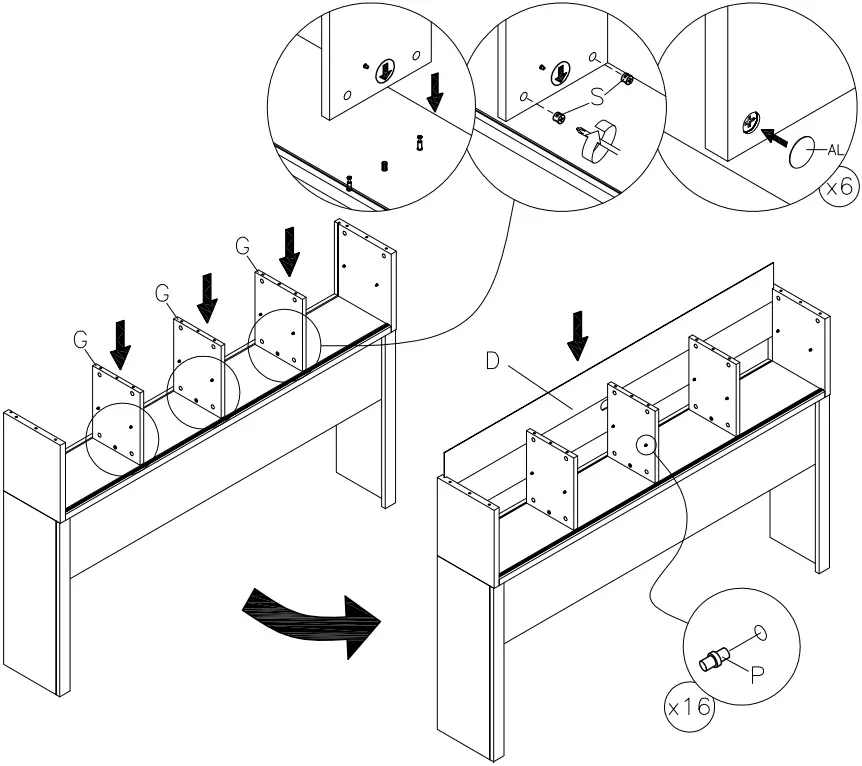 S
AL
x6
G
G
G
D
P
x16