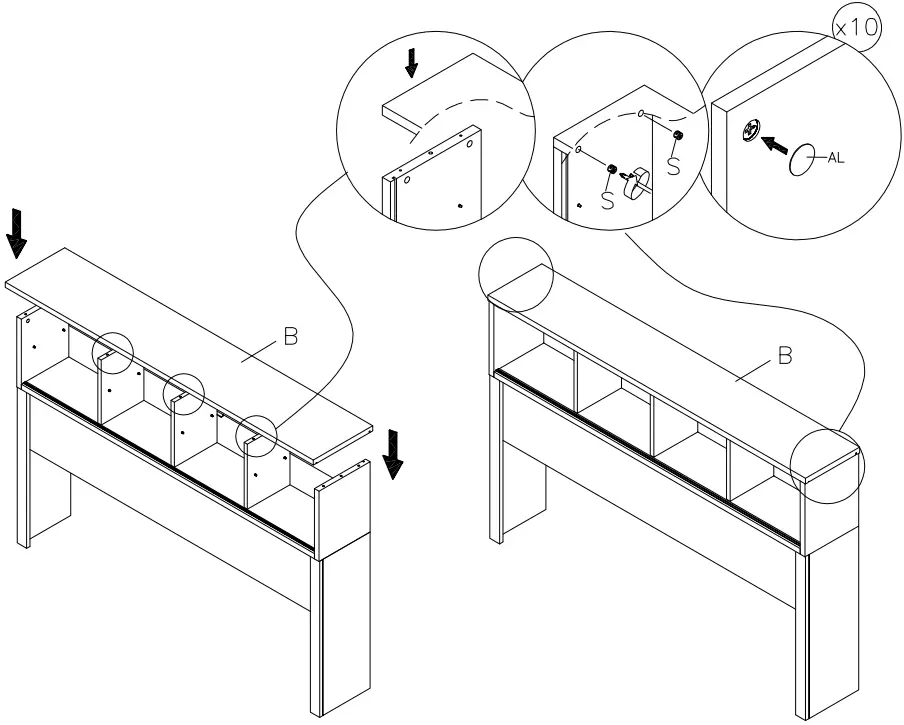 x10

S

S

AL

B

B