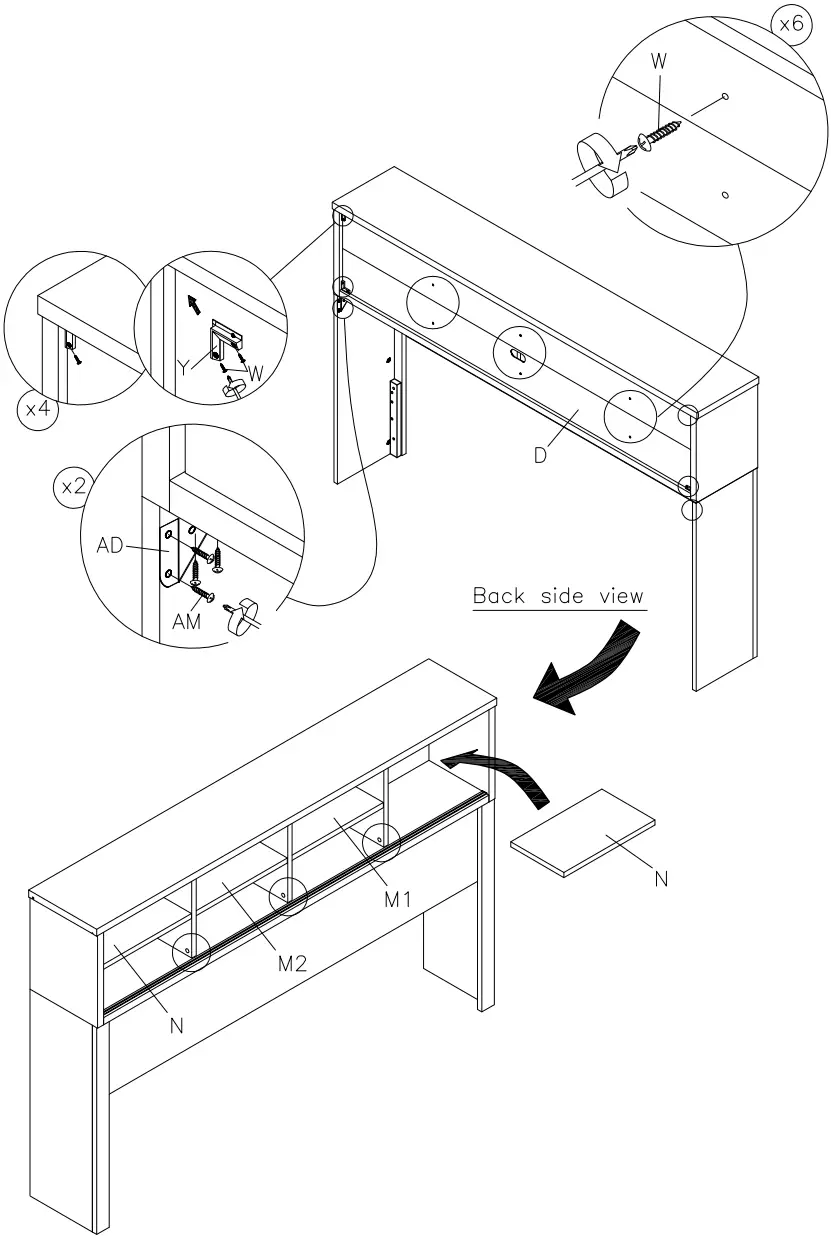 x6
W
x4
Y
W
D
x2
AD
AM
Back side view
N
M1
M2
N