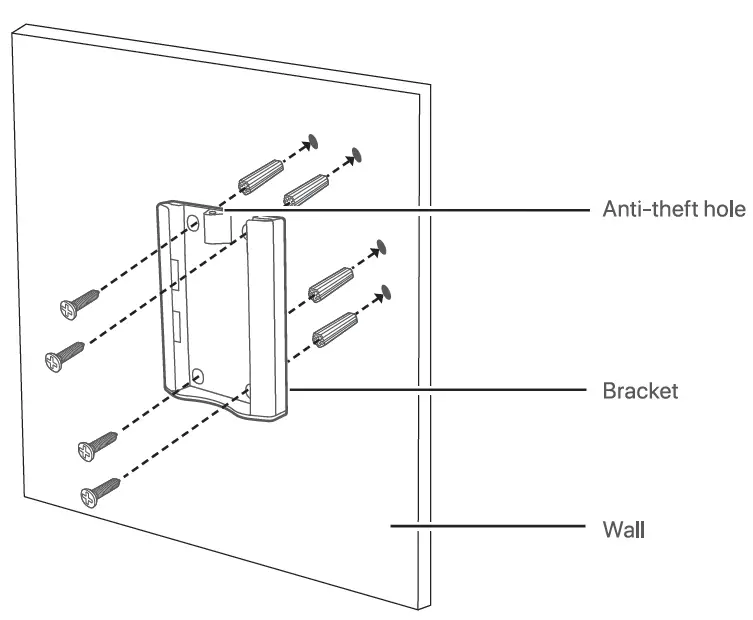 Anti-theft hole

Bracket

Wall