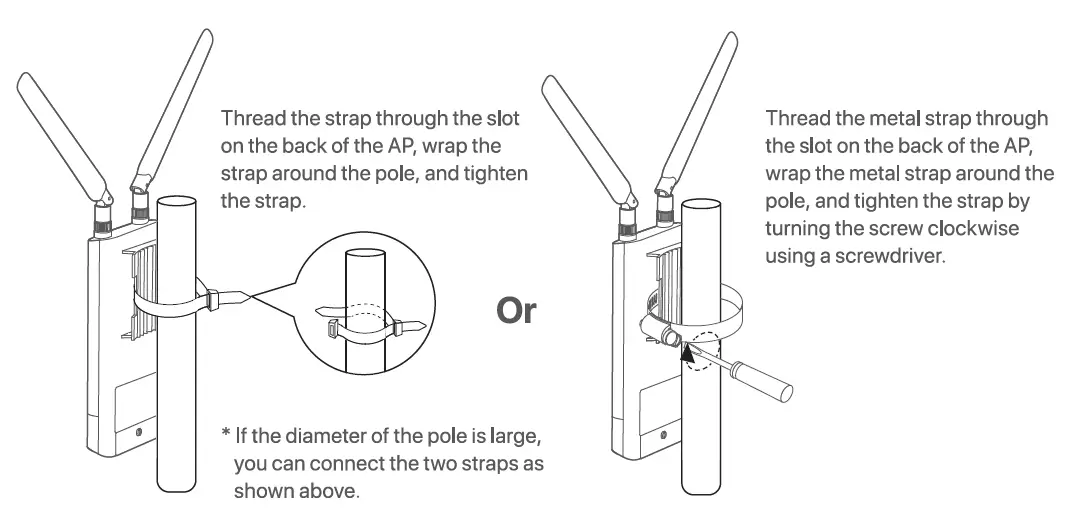 Thread the strap through the slot on the back of the AP, wrap the strap around the pole, and tighten the strap.

* If the diameter of the pole is large, you can connect the two straps as shown above.

Or

Thread the metal strap through the slot on the back of the AP, wrap the metal strap around the pole, and tighten the strap by turning the screw clockwise using a screwdriver.