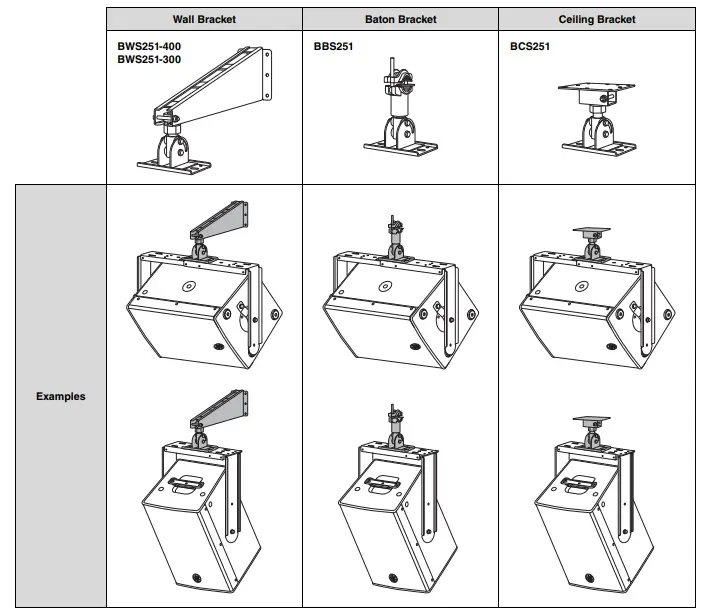 | | Wall Bracket | Baton Bracket | Ceiling Bracket |
|---|---|---|---|
| | BWS251-400 BWS251-300 | BBS251 | BCS251 |
| Examples | | | |