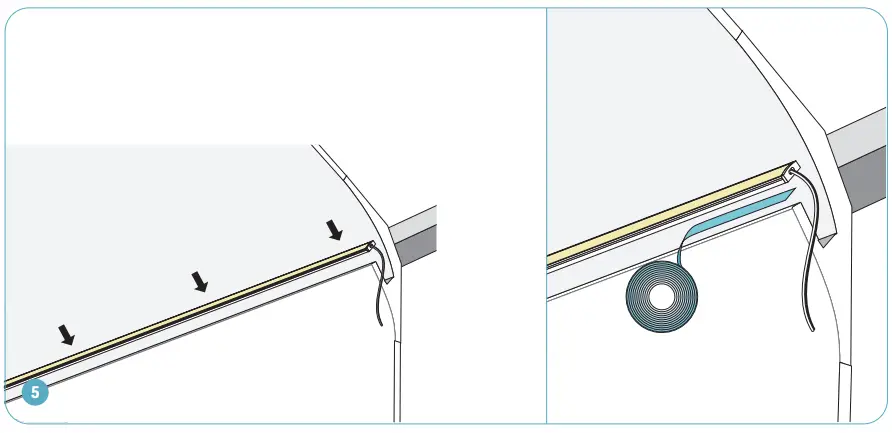 5