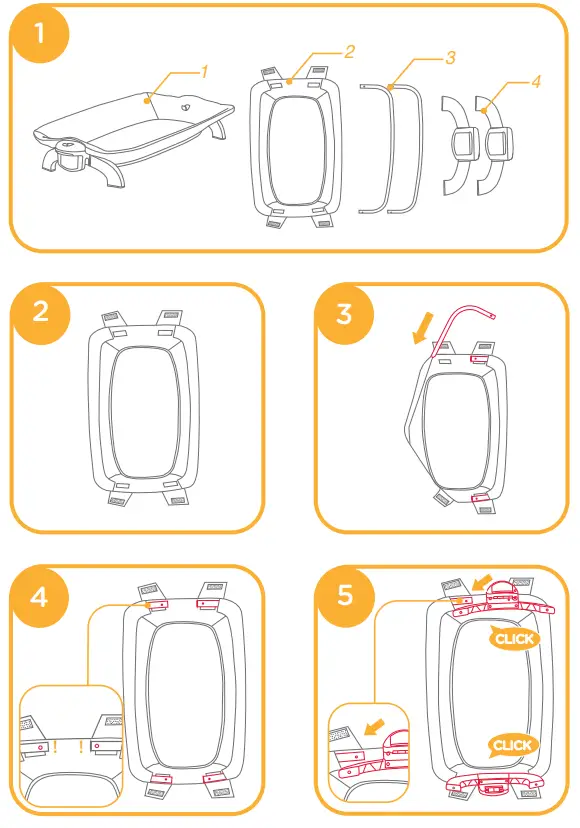 1

1 2 3 4

2

3

4

5

CLICK

CLICK