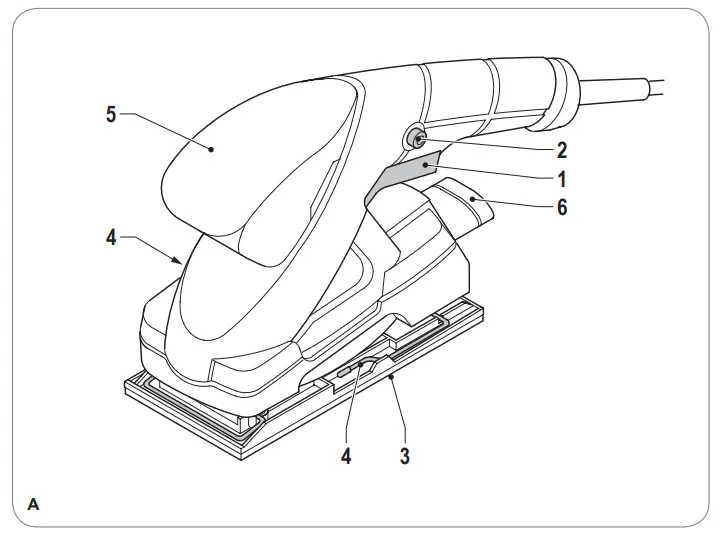 5
2
1
6
4
4
3
A