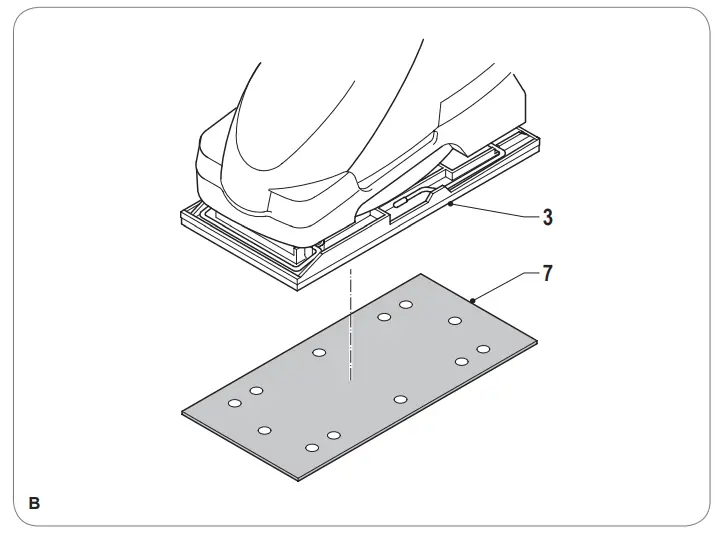 3

7

B