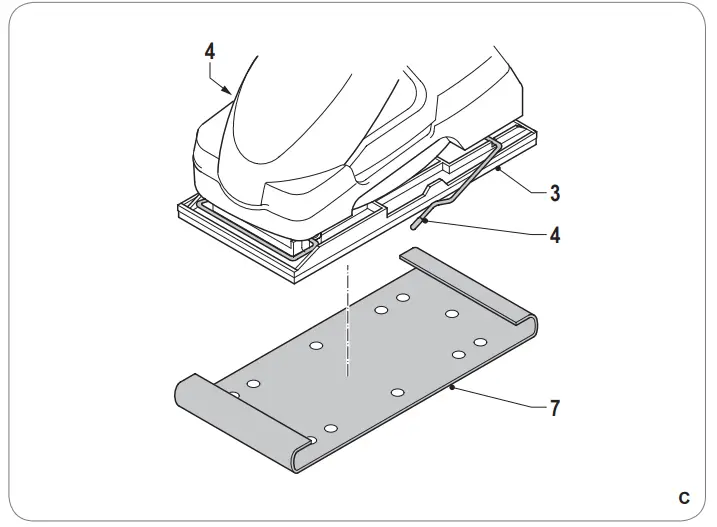 4
3
4
7
C