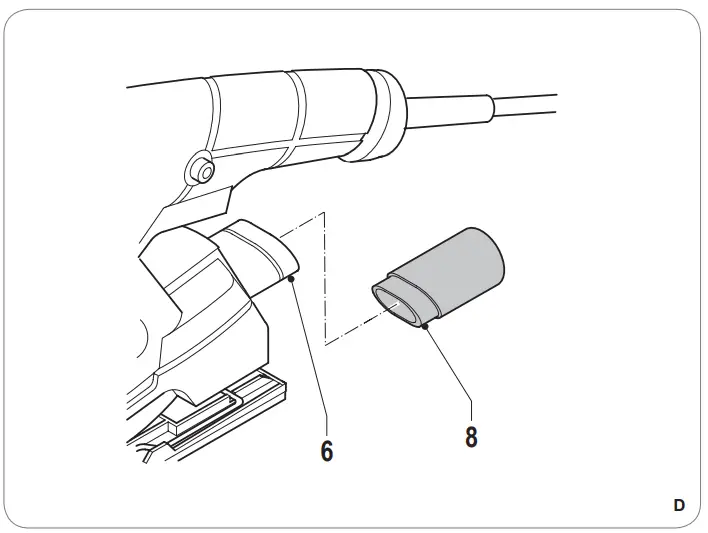 6
8
D