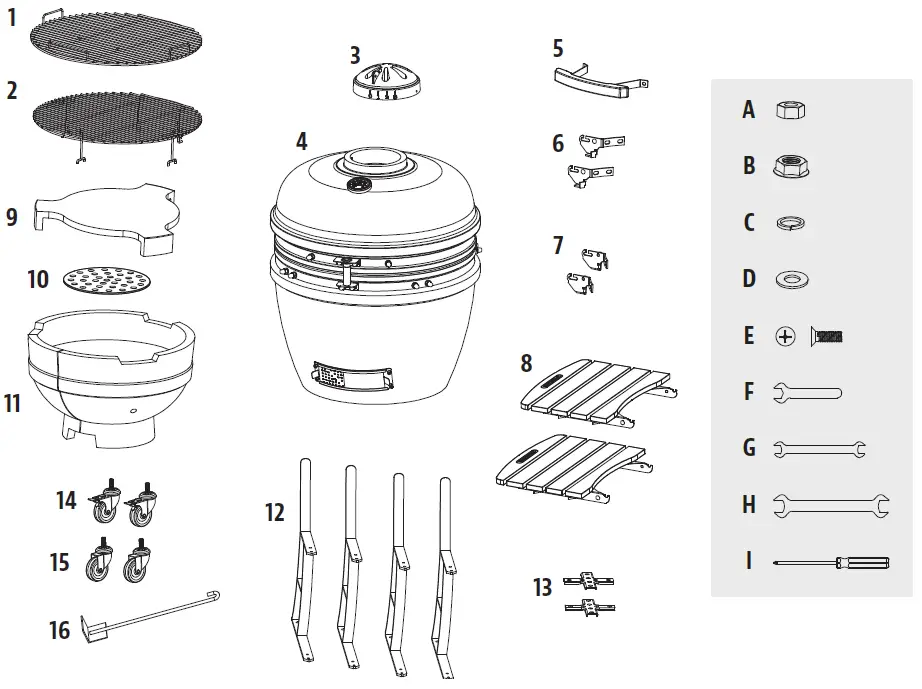 1
2
9
10
11
14
15
16
3
4
12
5
6
7
8
13
A
B
C
D
E
F
G
H
I