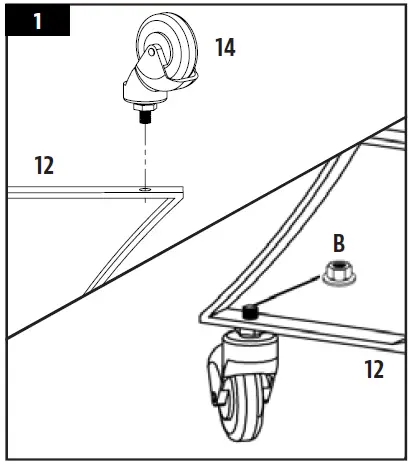 1

14

12

B

12