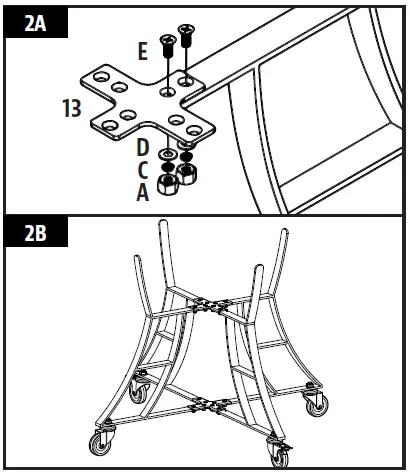 2A

E

13

D

C

A

2B