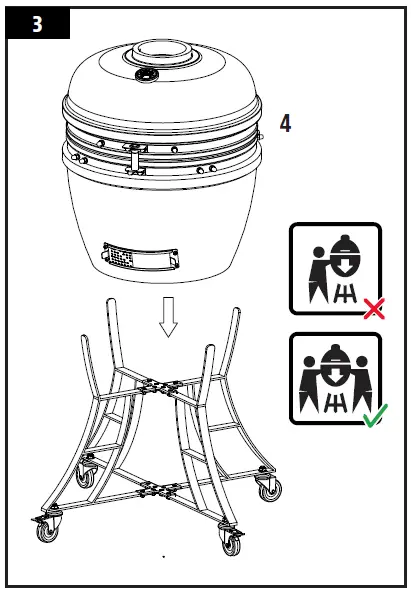 3

4