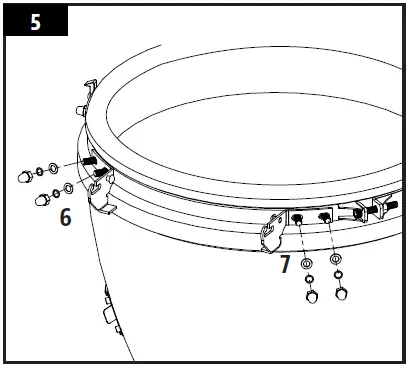 5

6

7