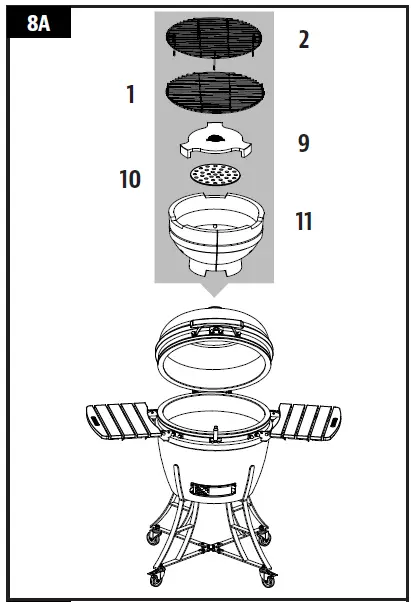 8A

2

1

9

10

11