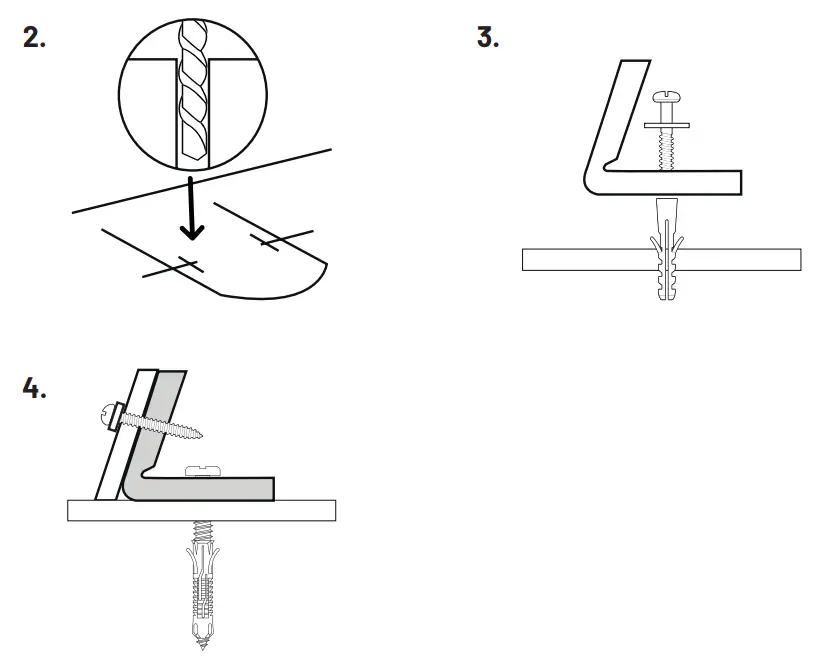 2.

3.

4.