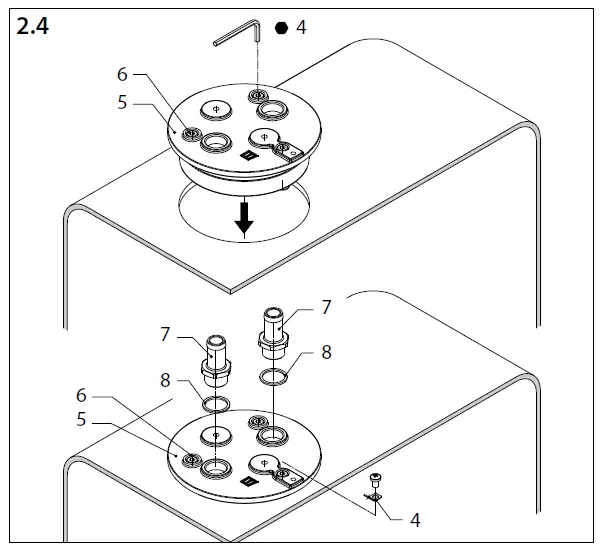 2.4

4

6

5

7

7

8

8

6

5

4