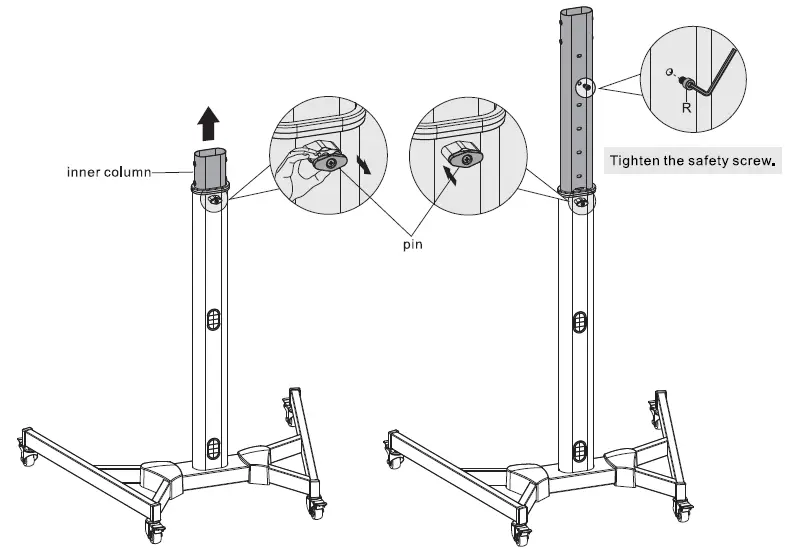 inner column

pin

R

Tighten the safety screw.