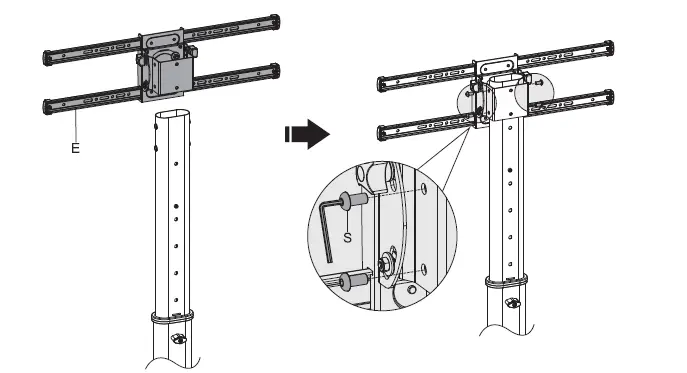 E

S