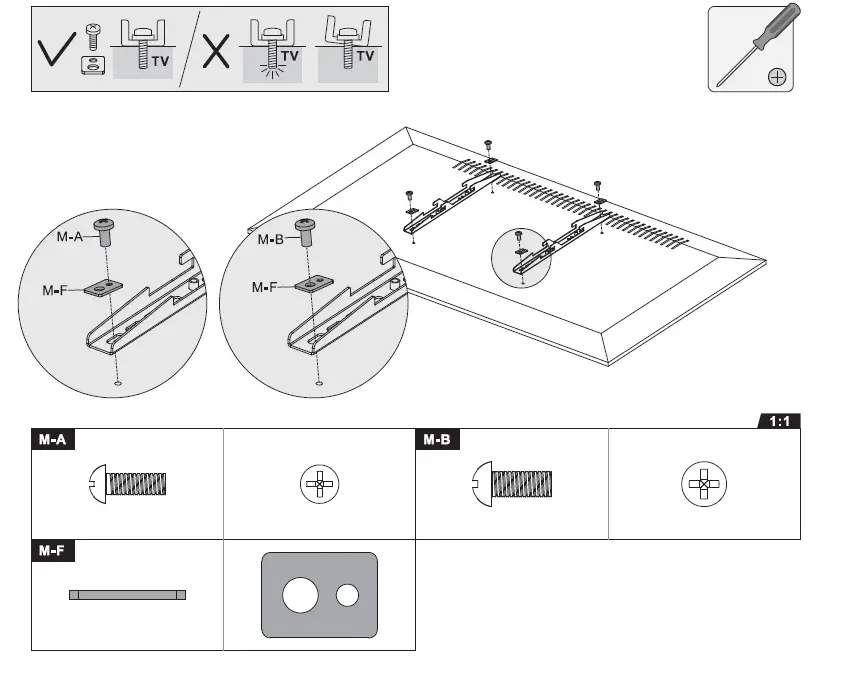 TV
TV
TV

M-A
M-F
M-B
M-F

1:1

M-A
M-B
M-F