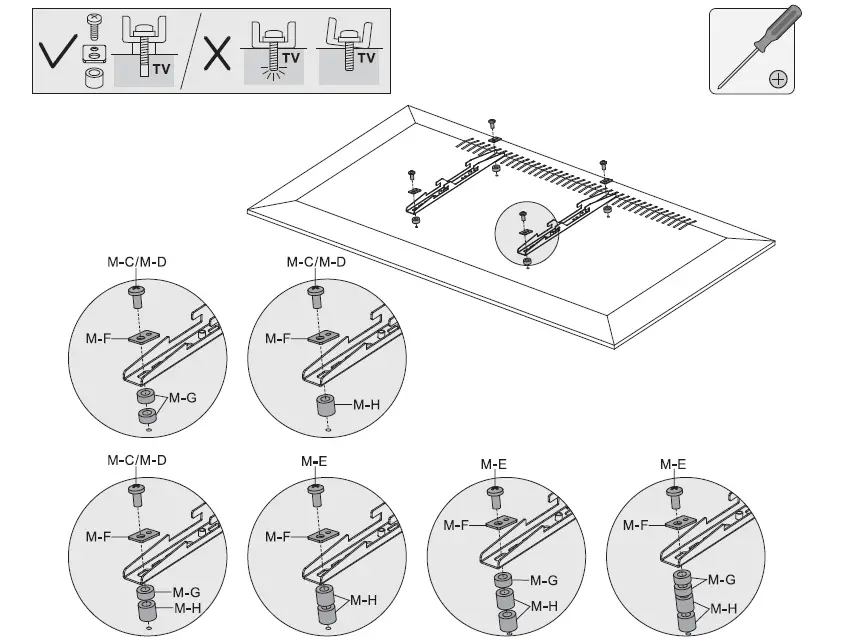 TV
TV
TV

M-C/M-D
M-F
M-G

M-C/M-D
M-F
M-H

M-C/M-D
M-F
M-G
M-H

M-E
M-F
M-H

M-E
M-F
M-G
M-H

M-E
M-F
M-G
M-H