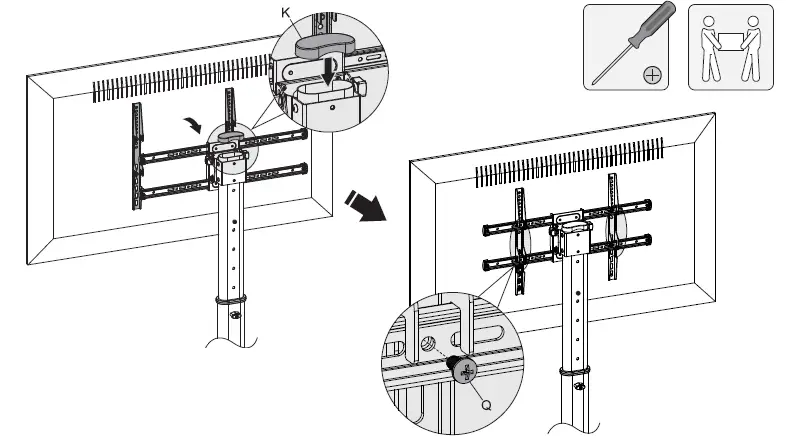 K

Q