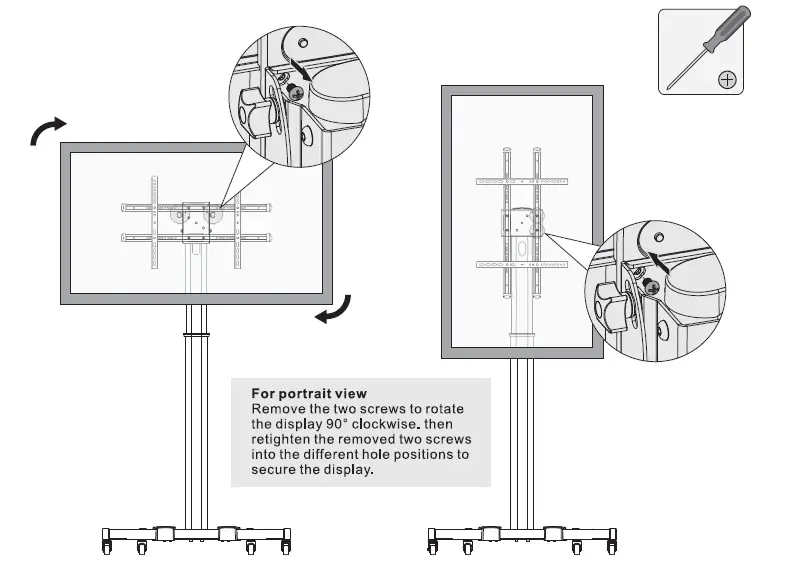 For portrait view
Remove the two screws to rotate the display 90° clockwise. then retighten the removed two screws into the different hole positions to secure the display.