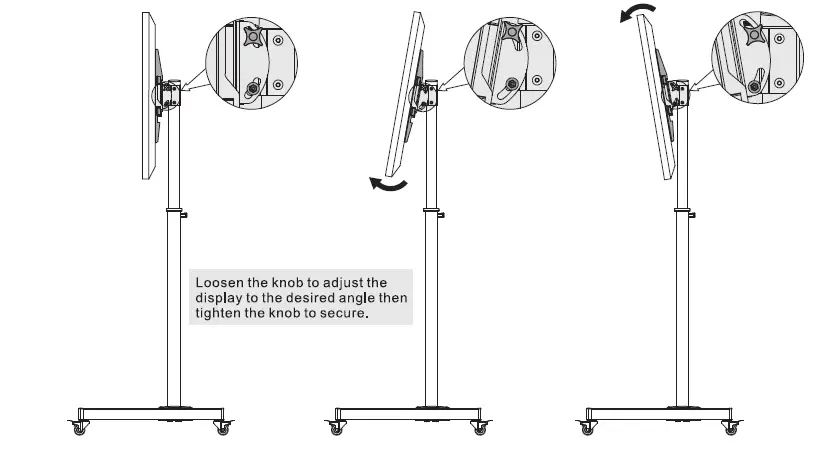 Loosen the knob to adjust the display to the desired angle then tighten the knob to secure.