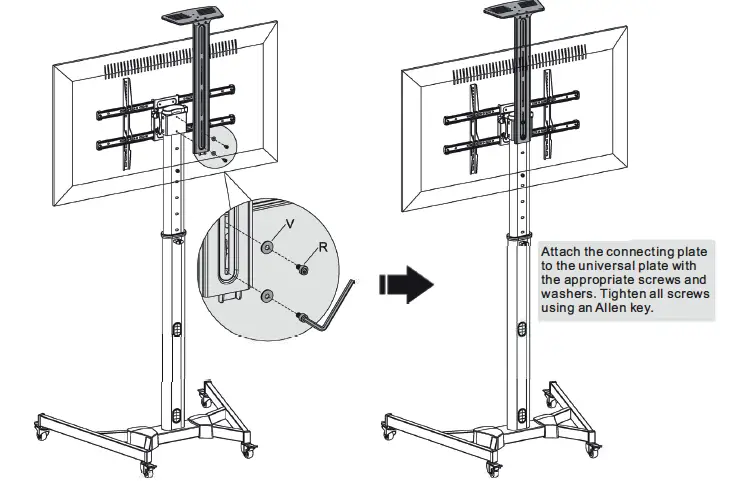 V

R

Attach the connecting plate to the universal plate with the appropriate screws and washers. Tighten all screws using an Allen key.