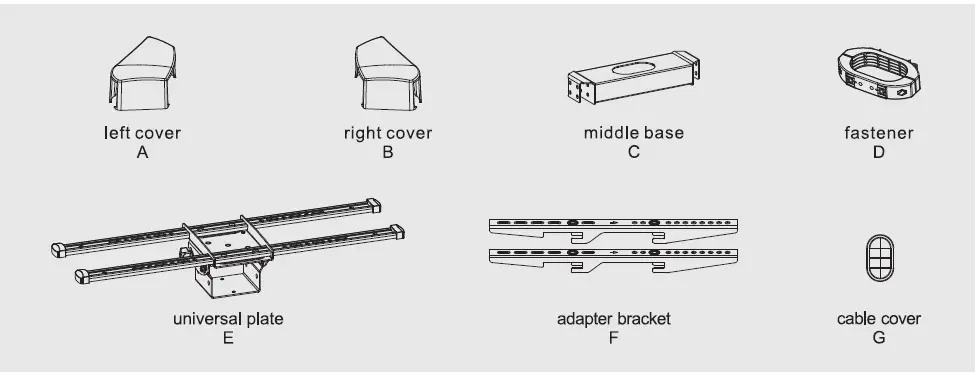 left cover
A

right cover
B

middle base
C

fastener
D

universal plate
E

adapter bracket
F

cable cover
G