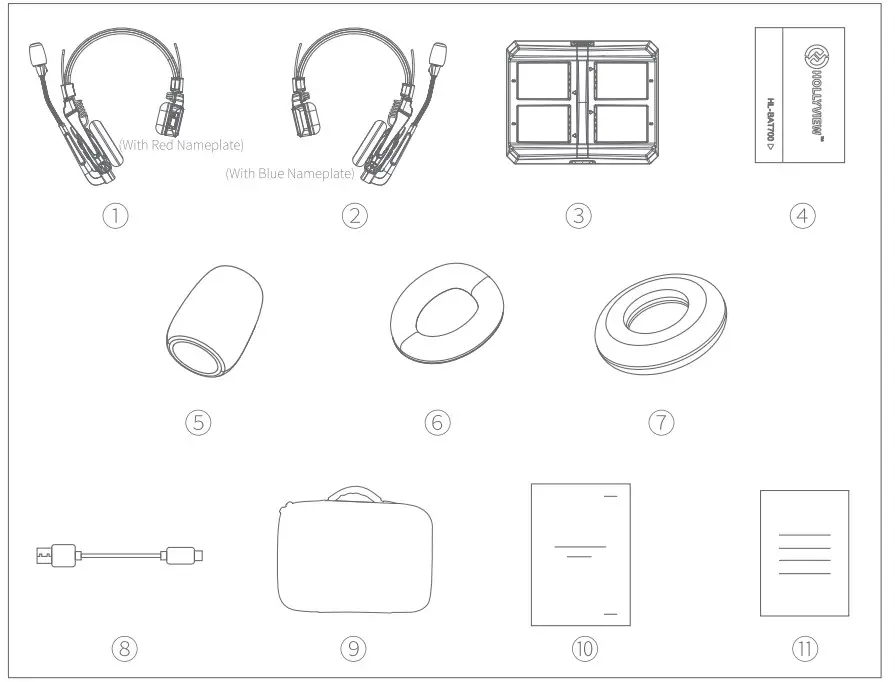 (With Red Nameplate)

(With Blue Nameplate)

HOLLYVIEW™

HL-BAT700 ▷

①

②

③

④

⑤

⑥

⑦

⑧

⑨

⑩

⑪