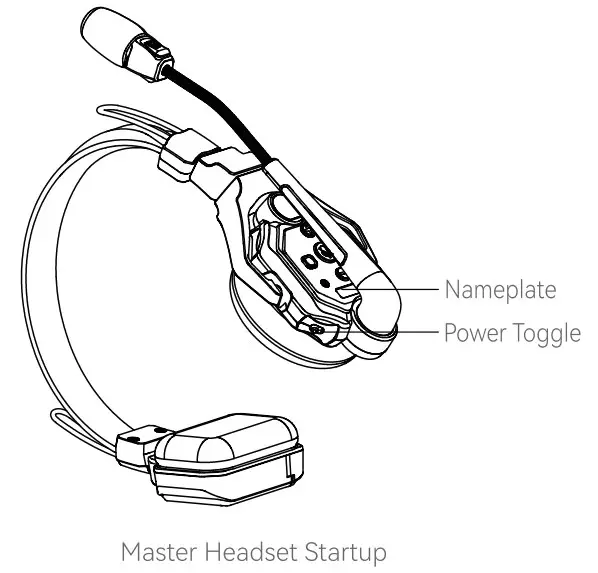 Nameplate
Power Toggle

Master Headset Startup