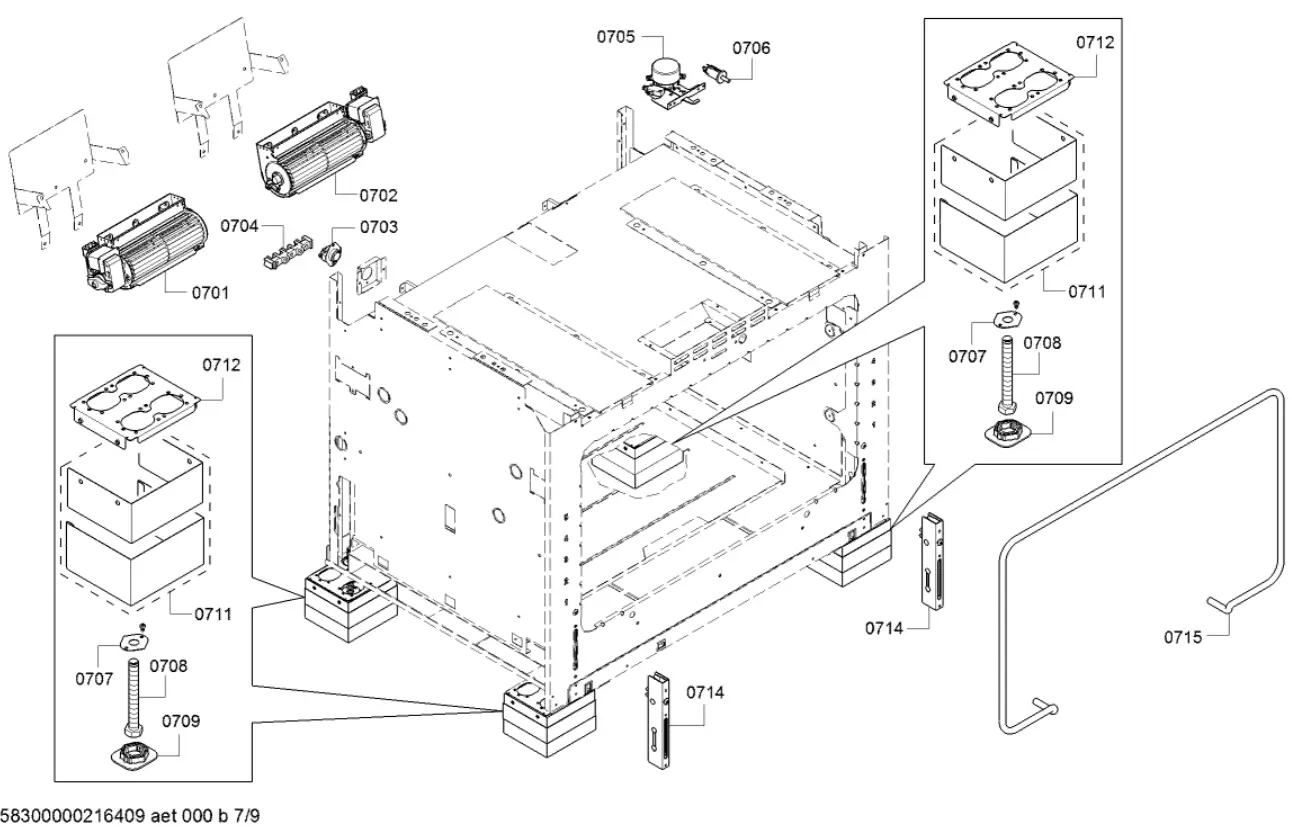 0705
0706
0712
0702
0704
0703
0701
0711
0707
0708
0709
0712
0711
0707
0708
0709
0714
0714
0715

58300000216409 aet 000 b 7/9