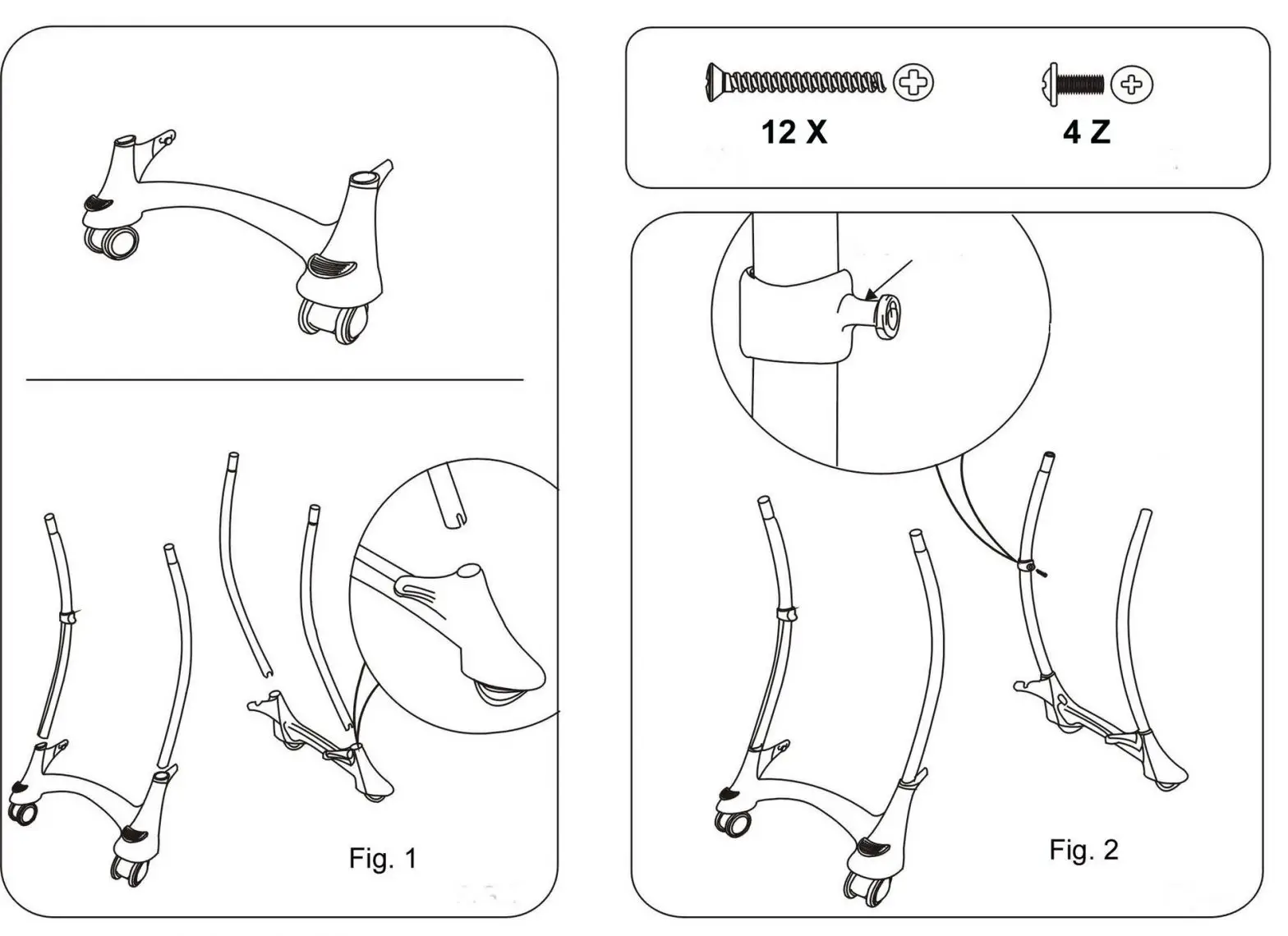 Fig. 1

12 X

4 Z

Fig. 2