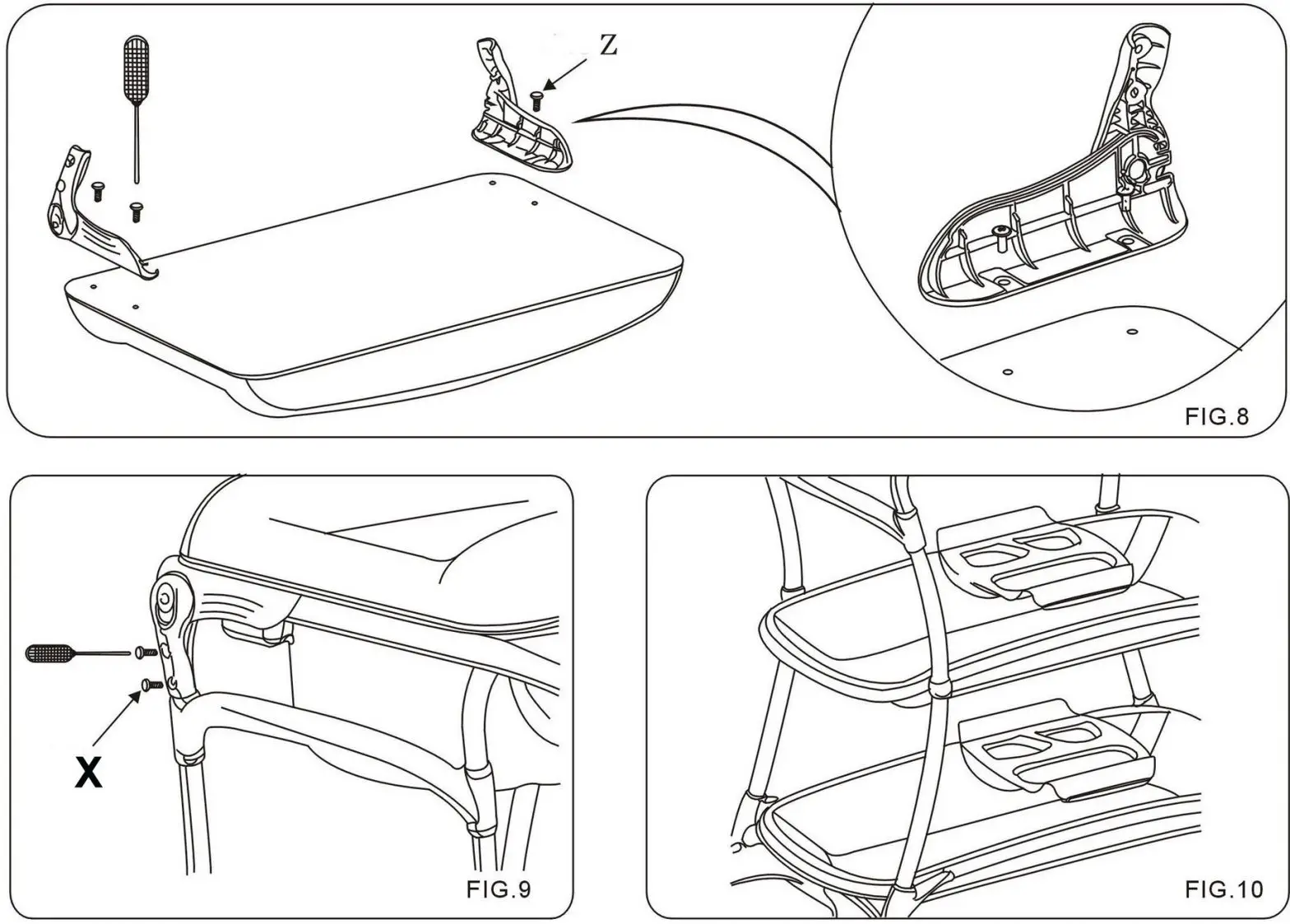 Z

FIG.8

X

FIG.9

FIG.10