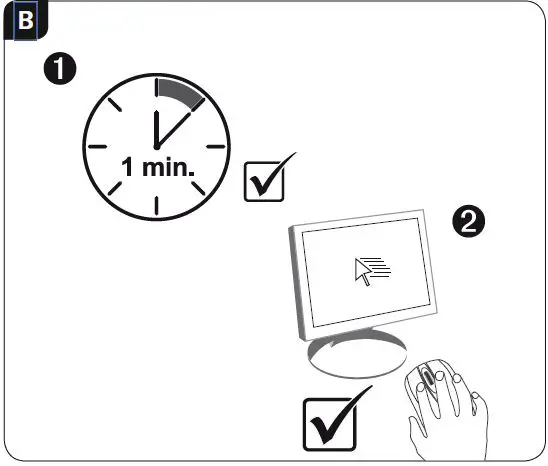 B

1

1 min.

2